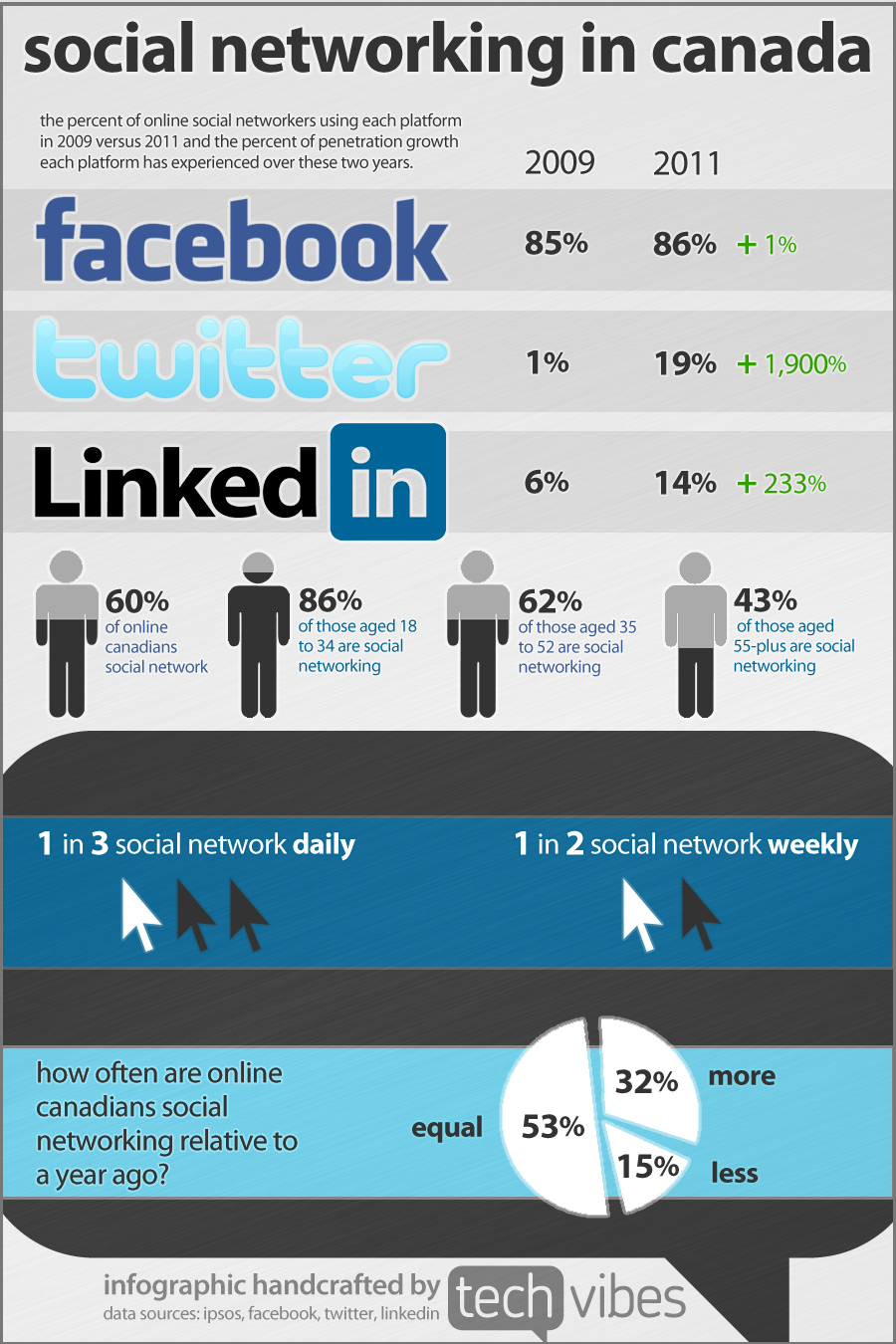 social networking in canada

the percent of online social networkers using each platform in 2009 versus 2011 and the percent of penetration growth each platform has experienced over these two years.

| | 2009 | 2011 | |
|---|---|---|---|
| facebook | 85% | 86% | + 1% |
| twitter | 1% | 19% | + 1,900% |
| Linked in | 6% | 14% | + 233% |

60% of online canadians social network

86% of those aged 18 to 34 are social networking

62% of those aged 35 to 52 are social networking

43% of those aged 55-plus are social networking

1 in 3 social network daily

1 in 2 social network weekly

how often are online canadians social networking relative to a year ago?

equal 53%

32% more

15% less

infographic handcrafted by techvibes
data sources: ipsos, facebook, twitter, linkedin